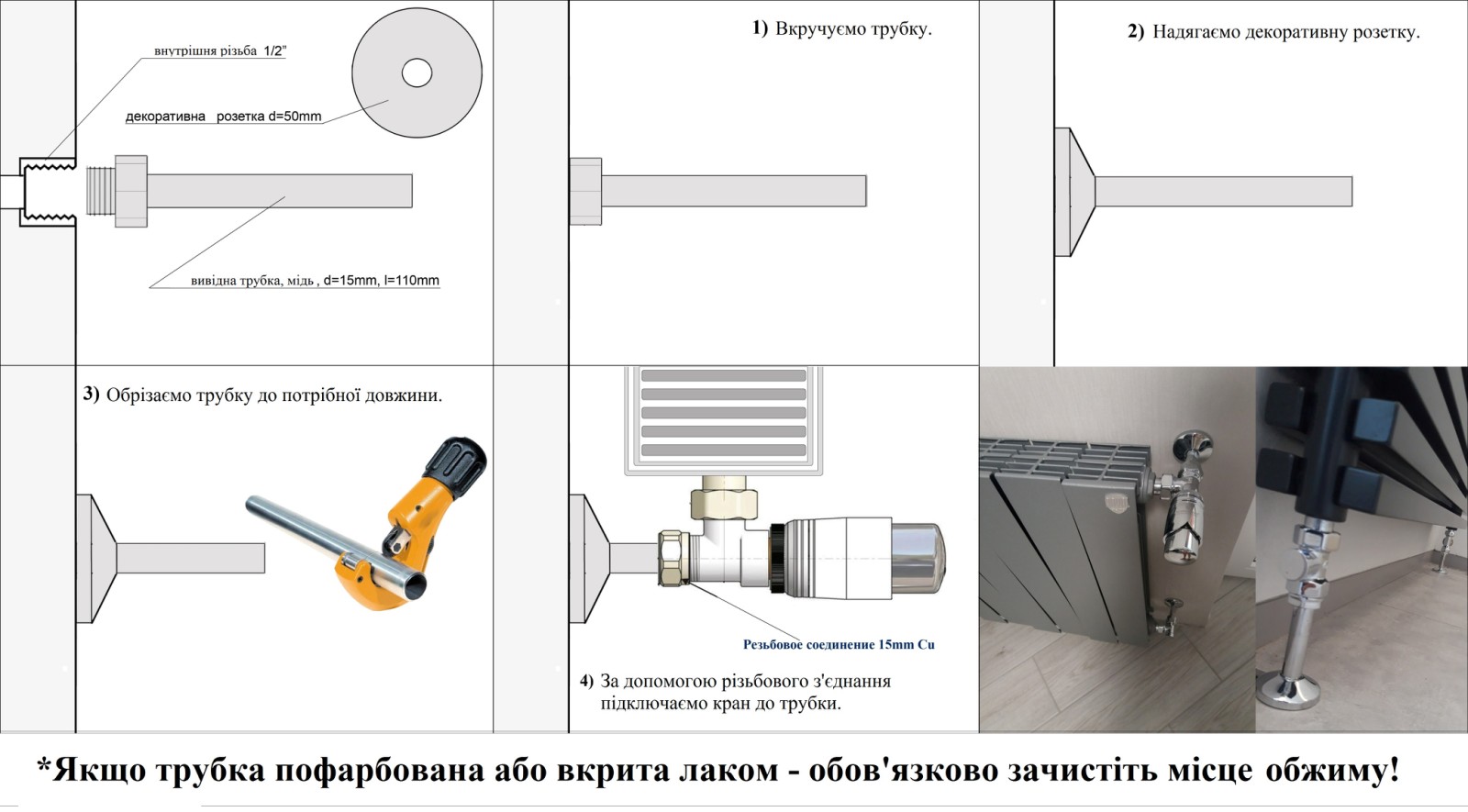 внутрішня різьба 1/2"

декоративна розетка d=50mm

вивідна трубка, мідь , d=15mm, l=110mm

1) Вкручуємо трубку.

2) Надягаємо декоративну розетку.

3) Обрізаємо трубку до потрібної довжини.

Резьбовое соединение 15mm Cu

4) За допомогою різьбового з'єднання підключаємо кран до трубки.

*Якщо трубка пофарбована або вкрита лаком - обов'язково зачистіть місце обжиму!