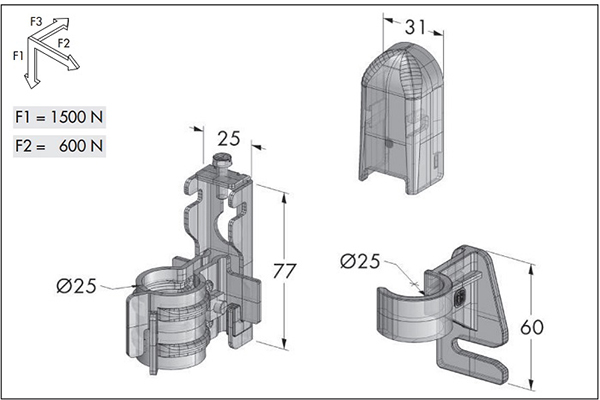 F3
F2
F1

F1 = 1500 N

F2 = 600 N

31

25

77

Ø25

Ø25

60