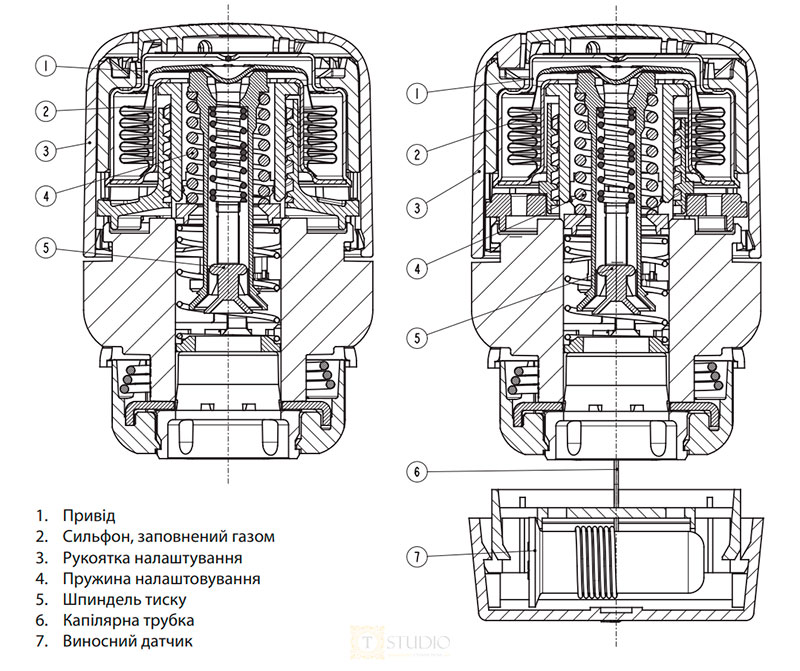 1
2
3
4
5

1
2
3
4
5
6
7

1. Привід
2. Сильфон, заповнений газом
3. Рукоятка налаштування
4. Пружина налаштовування
5. Шпиндель тиску
6. Капілярна трубка
7. Виносний датчик

T STUDIO