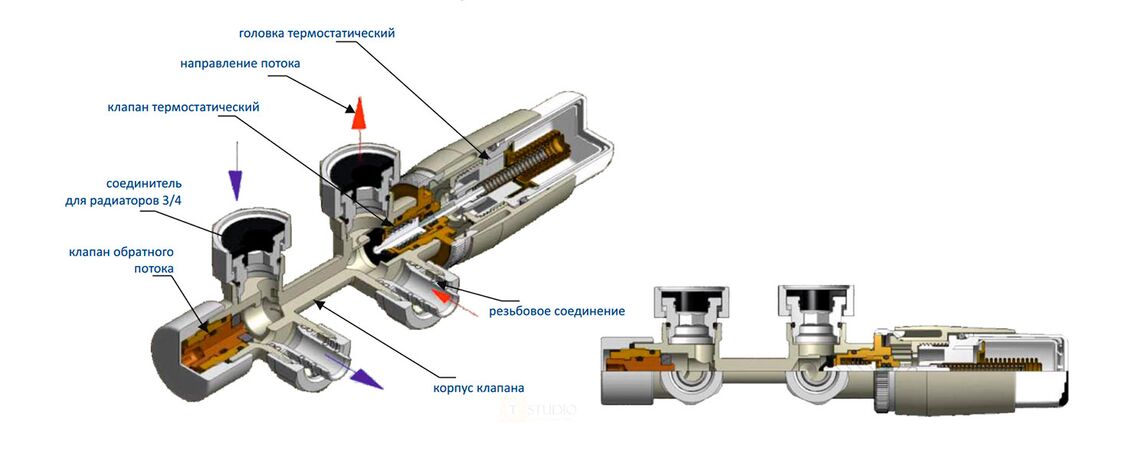 головка термостатический

направление потока

клапан термостатический

соединитель для радиаторов 3/4

клапан обратного потока

резьбовое соединение

корпус клапана

STUDIO