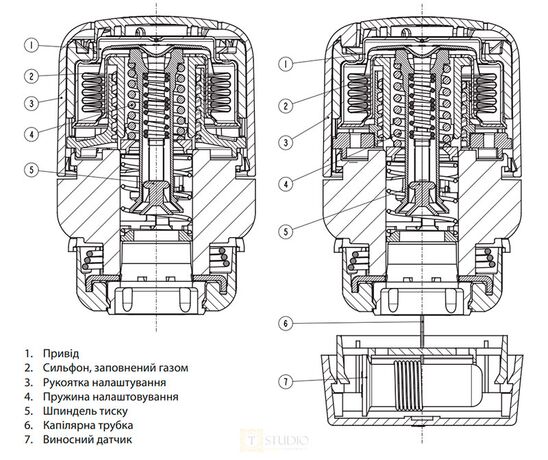 1
2
3
4
5

1
2
3
4
5
6
7

1. Привід
2. Сильфон, заповнений газом
3. Рукоятка налаштування
4. Пружина налаштовування
5. Шпиндель тиску
6. Капілярна трубка
7. Виносний датчик

T STUDIO